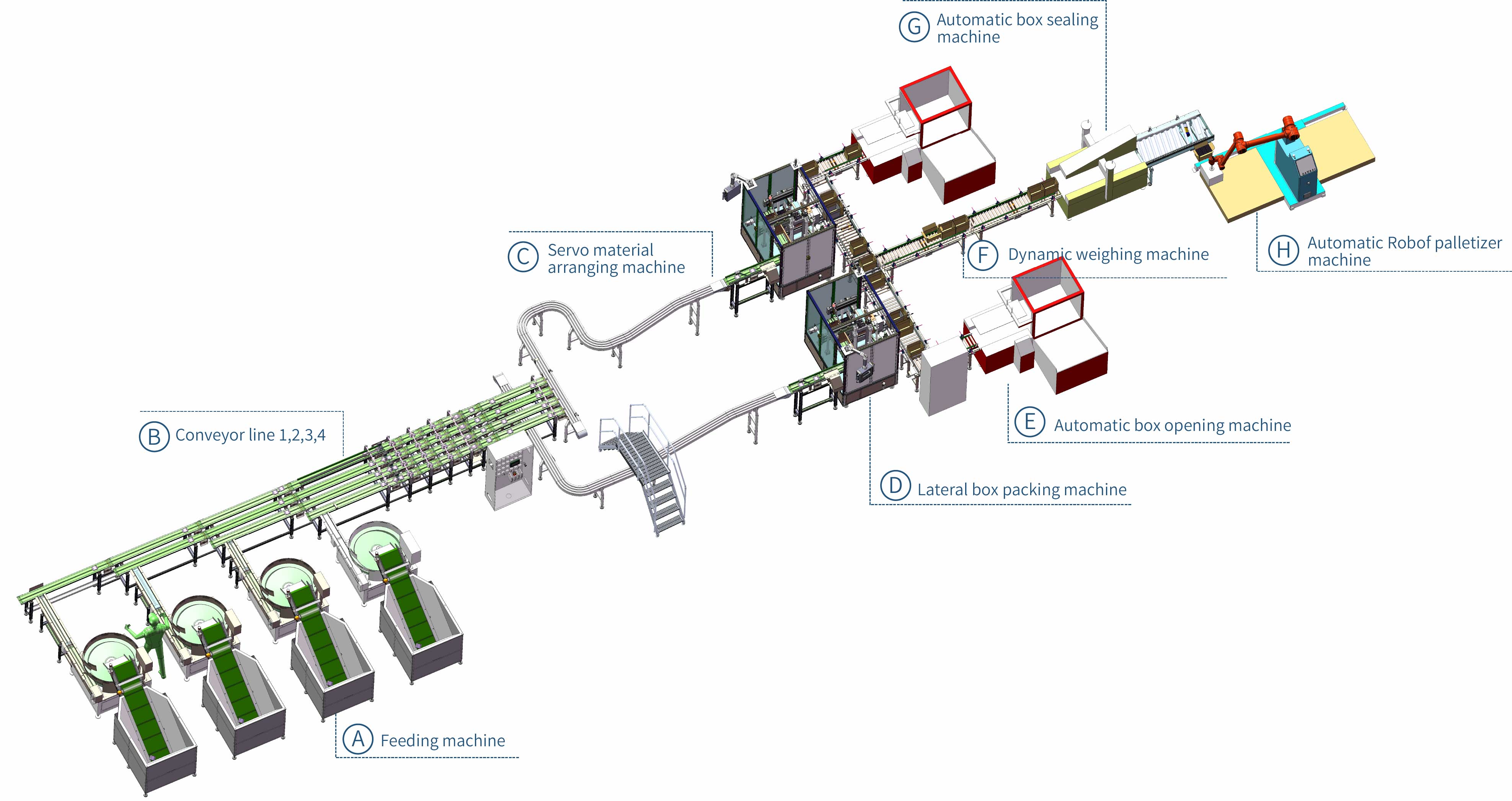 G Automatic box sealing machine

C Servo material arranging machine

F Dynamic weighing machine

H Automatic Robof palletizer machine

B Conveyor line 1,2,3,4

E Automatic box opening machine

D Lateral box packing machine

A Feeding machine